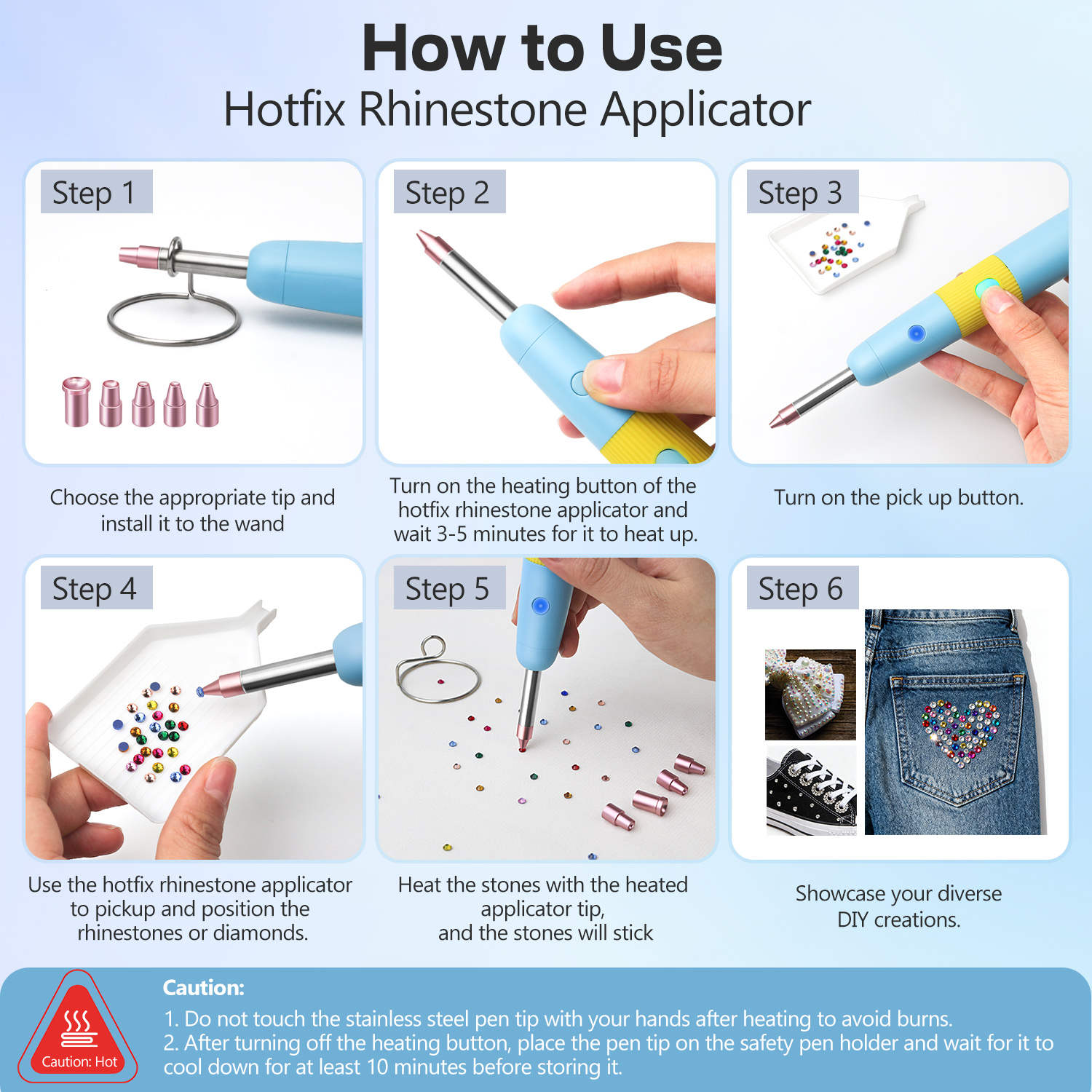 How to Use
Hotfix Rhinestone Applicator

Step 1

Choose the appropriate tip and install it to the wand

Step 2

Turn on the heating button of the hotfix rhinestone applicator and wait 3-5 minutes for it to heat up.

Step 3

Turn on the pick up button.

Step 4

Use the hotfix rhinestone applicator to pickup and position the rhinestones or diamonds.

Step 5

Heat the stones with the heated applicator tip, and the stones will stick

Step 6

Showcase your diverse DIY creations.

Caution: Hot

Caution:
1. Do not touch the stainless steel pen tip with your hands after heating to avoid burns.
2. After turning off the heating button, place the pen tip on the safety pen holder and wait for it to cool down for at least 10 minutes before storing it.