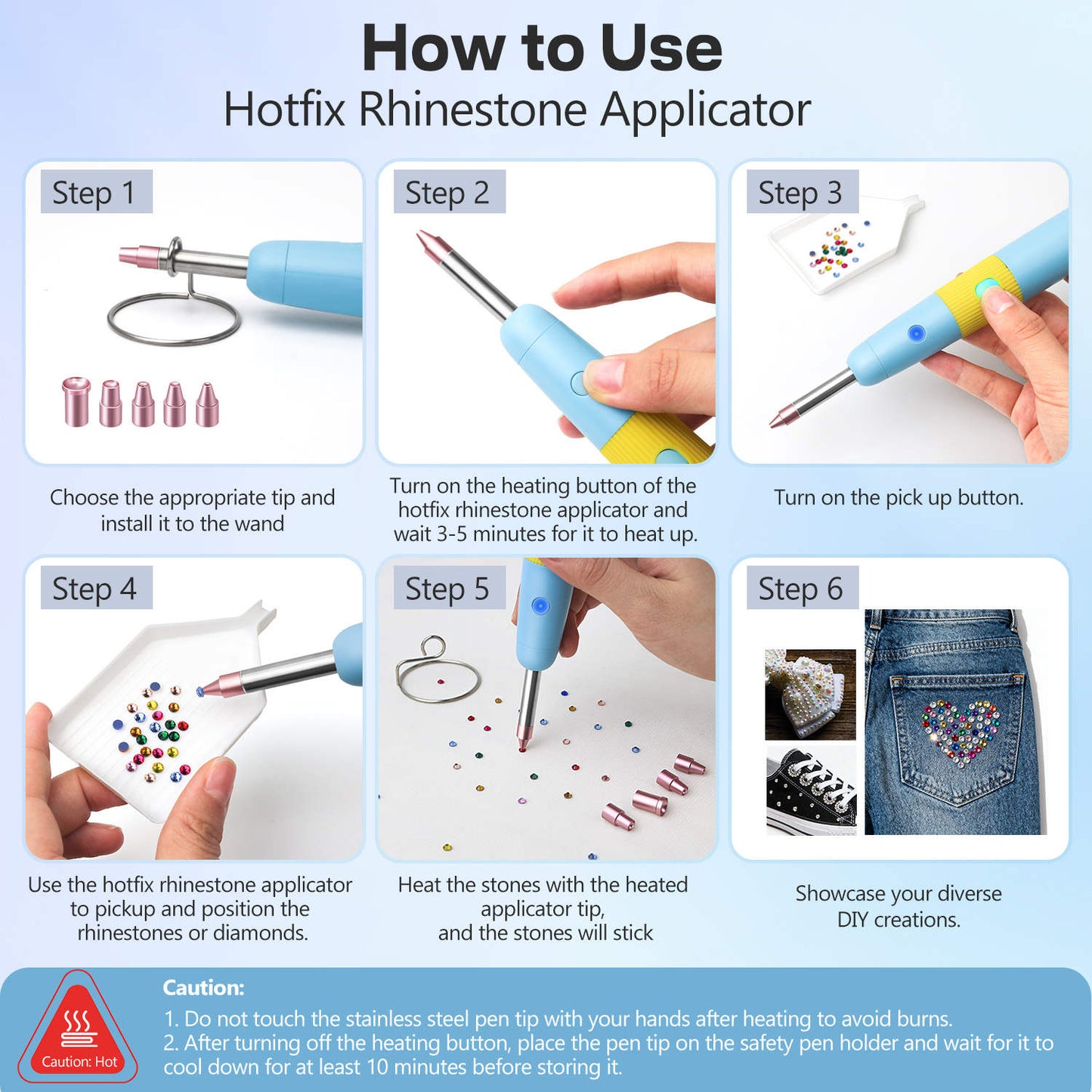 How to Use
Hotfix Rhinestone Applicator

Step 1

Choose the appropriate tip and install it to the wand

Step 2

Turn on the heating button of the hotfix rhinestone applicator and wait 3-5 minutes for it to heat up.

Step 3

Turn on the pick up button.

Step 4

Use the hotfix rhinestone applicator to pickup and position the rhinestones or diamonds.

Step 5

Heat the stones with the heated applicator tip, and the stones will stick

Step 6

Showcase your diverse DIY creations.

Caution: Hot

Caution:
1. Do not touch the stainless steel pen tip with your hands after heating to avoid burns.
2. After turning off the heating button, place the pen tip on the safety pen holder and wait for it to cool down for at least 10 minutes before storing it.